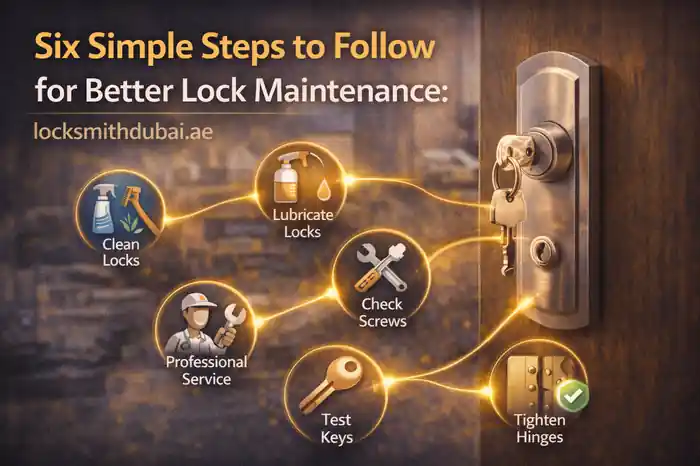 Six Simple Steps to Follow for Better Lock Maintenance:

locksmithdubai.ae

Clean Locks

Lubricate Locks

Check Screws

Professional Service

Test Keys

Tighten Hinges